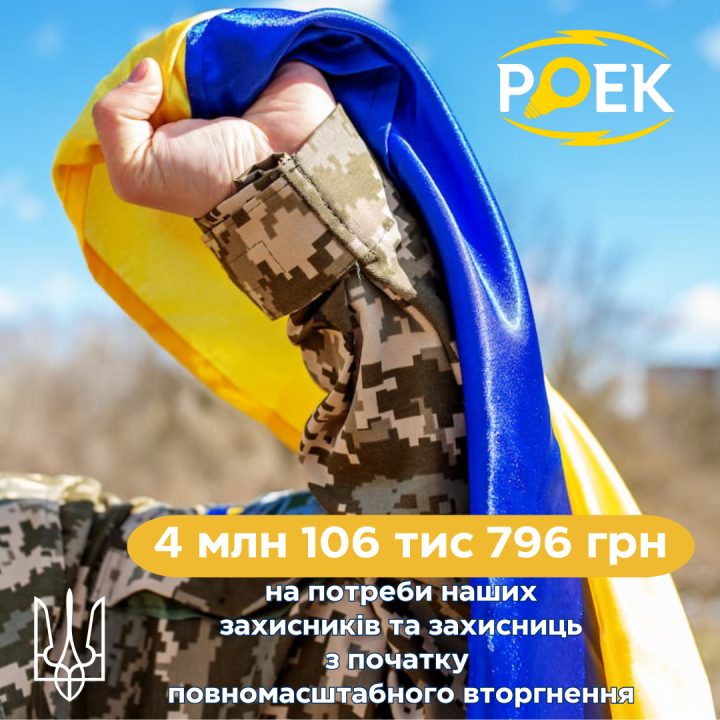 РОЕК

4 млн 106 тис 796 грн

на потреби наших захисників та захисниць з початку повномасштабного вторгнення