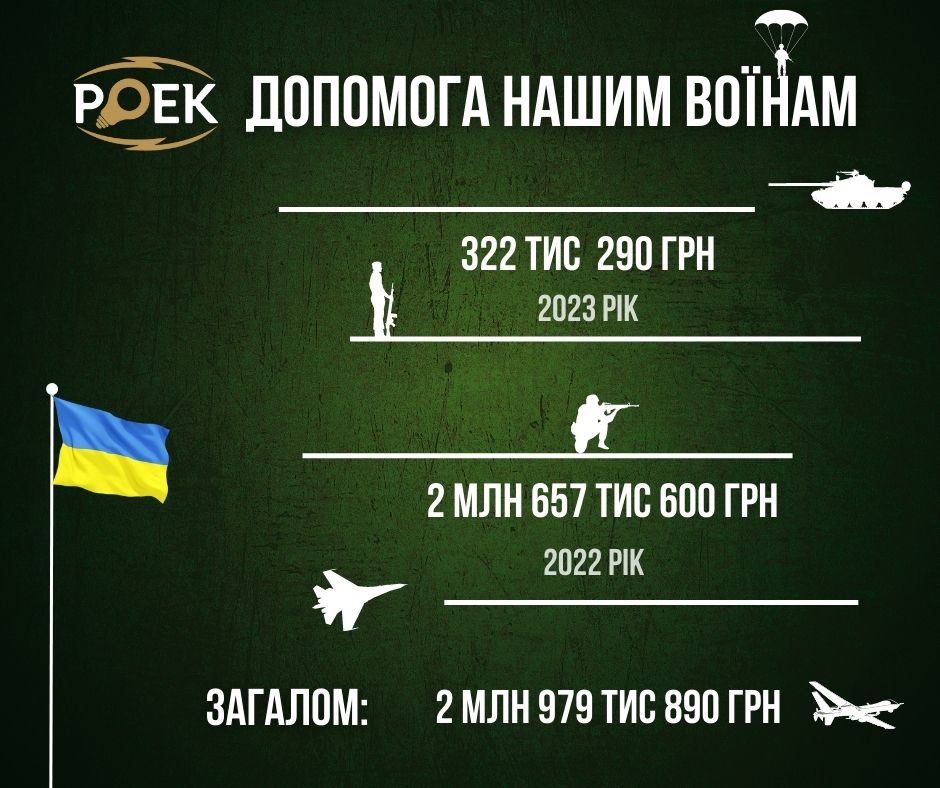 РОЕК ДОПОМОГА НАШИМ ВОЇНАМ

322 ТИС 290 ГРН
2023 РІК

2 МЛН 657 ТИС 600 ГРН
2022 РІК

ЗАГАЛОМ: 2 МЛН 979 ТИС 890 ГРН