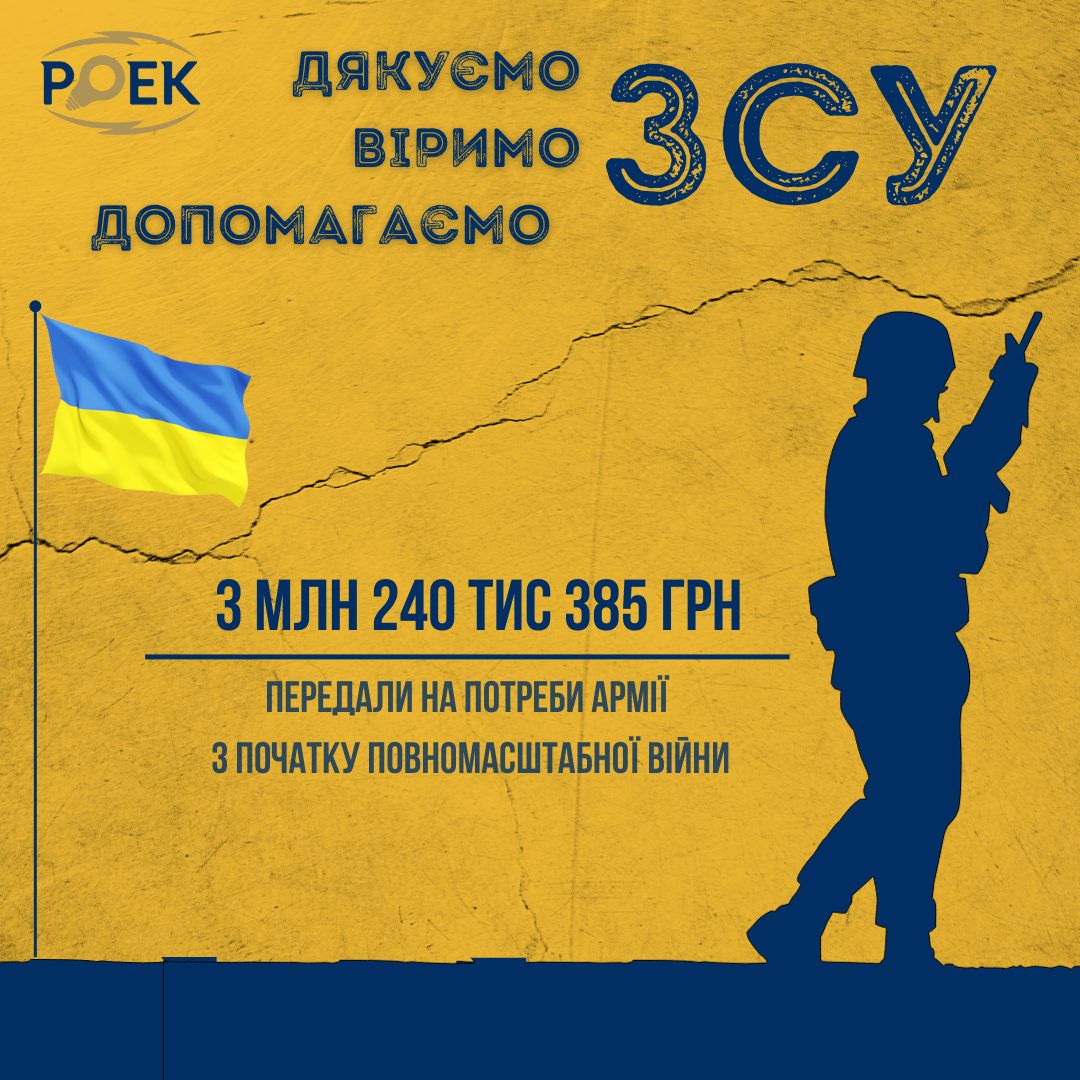 РОЕК

ДЯКУЄМО
ВІРИМО
ДОПОМАГАЄМО

ЗСУ

3 МЛН 240 ТИС 385 ГРН

ПЕРЕДАЛИ НА ПОТРЕБИ АРМІЇ
З ПОЧАТКУ ПОВНОМАСШТАБНОЇ ВІЙНИ